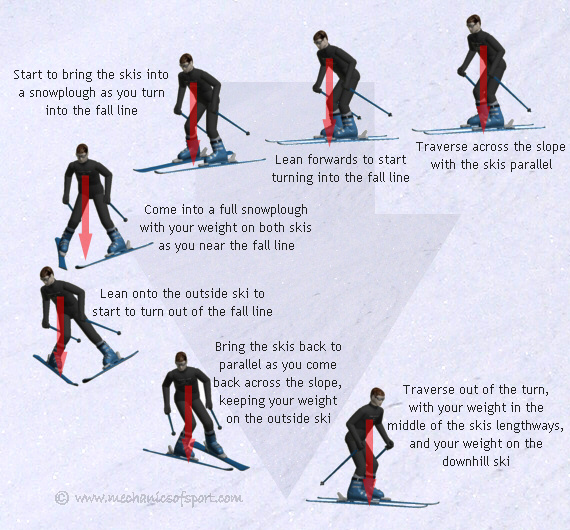 Traverse across the slope with the skis parallel

Lean forwards to start turning into the fall line

Start to bring the skis into a snowplough as you turn into the fall line

Come into a full snowplough with your weight on both skis as you near the fall line

Lean onto the outside ski to start to turn out of the fall line

Bring the skis back to parallel as you come back across the slope, keeping your weight on the outside ski

Traverse out of the turn, with your weight in the middle of the skis lengthways, and your weight on the downhill ski

© www.mechanicsofsport.com